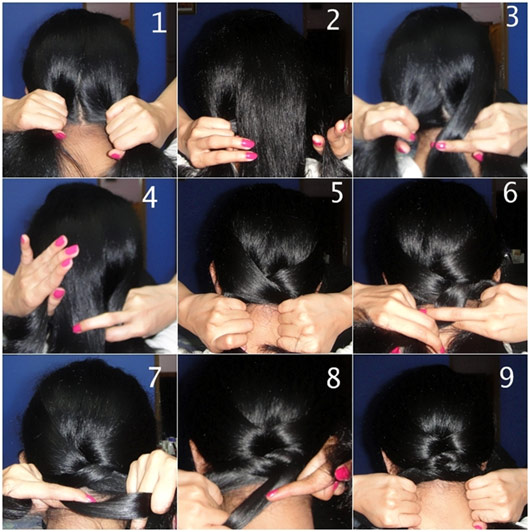 1
2
3
4
5
6
7
8
9